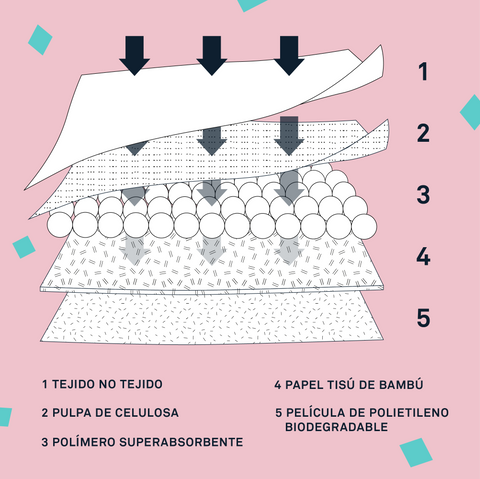 1

2

3

4

5

1 TEJIDO NO TEJIDO

2 PULPA DE CELULOSA

3 POLÍMERO SUPERABSORBENTE

4 PAPEL TISÚ DE BAMBÚ

5 PELÍCULA DE POLIETILENO BIODEGRADABLE